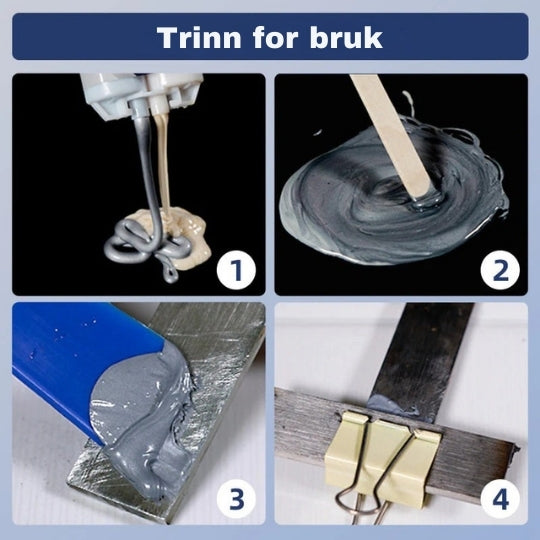 Trinn for bruk

1

2

3

4